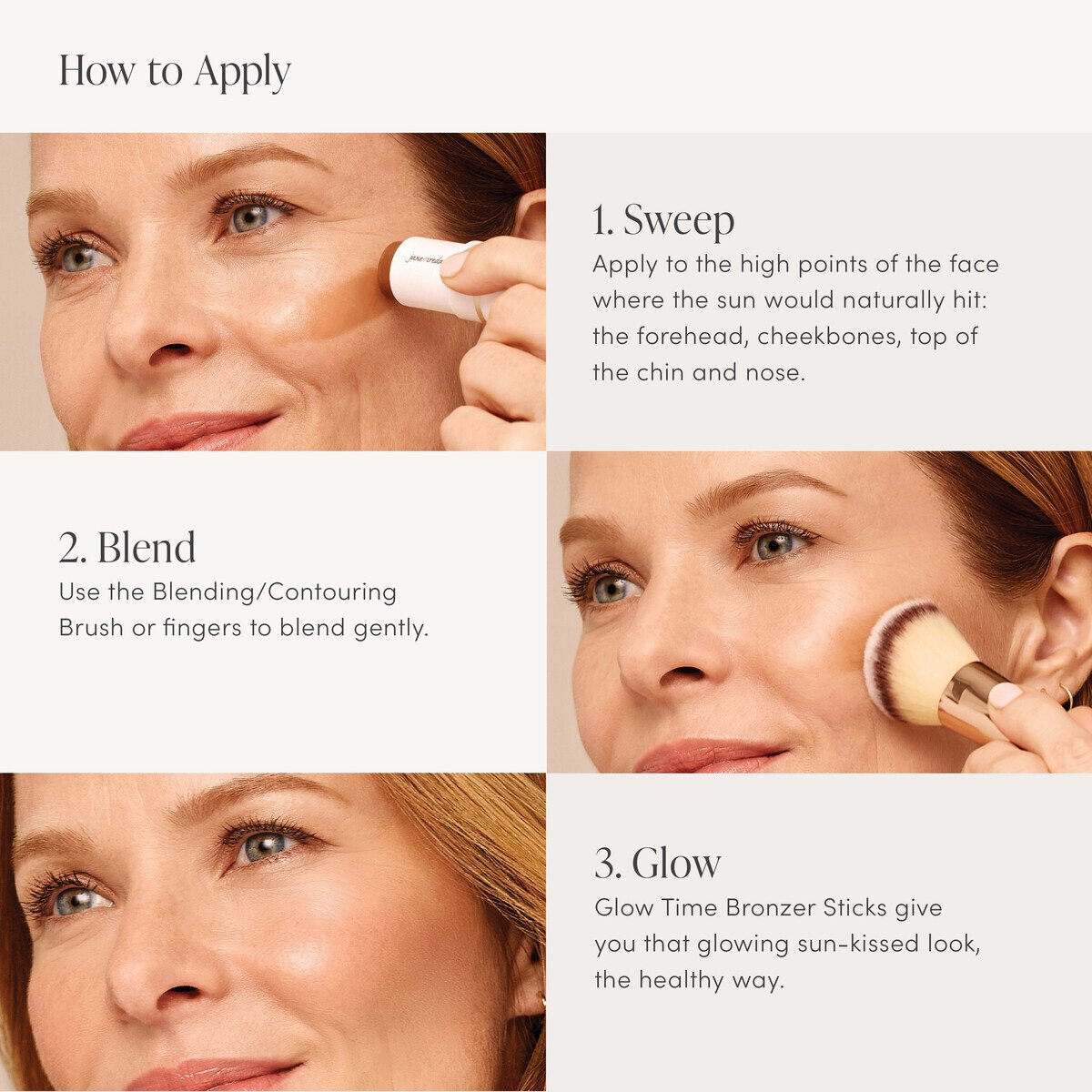 How to Apply

jane iredale

1. Sweep
Apply to the high points of the face where the sun would naturally hit: the forehead, cheekbones, top of the chin and nose.

2. Blend
Use the Blending/Contouring Brush or fingers to blend gently.

3. Glow
Glow Time Bronzer Sticks give you that glowing sun-kissed look, the healthy way.